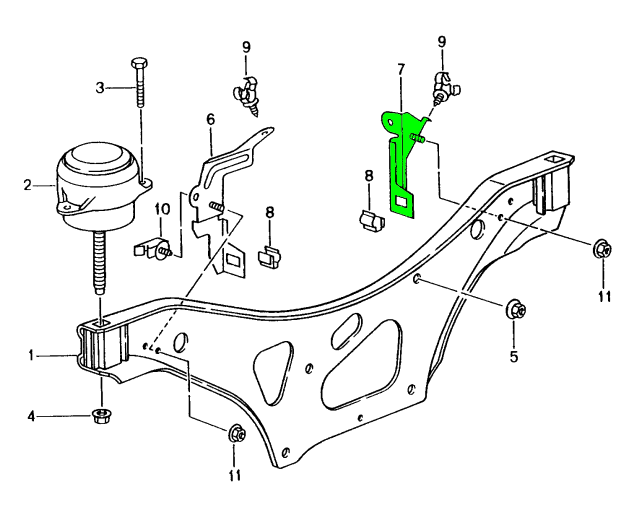 9
9
3
7
6
2
8
10
8
11
5
1
4
11