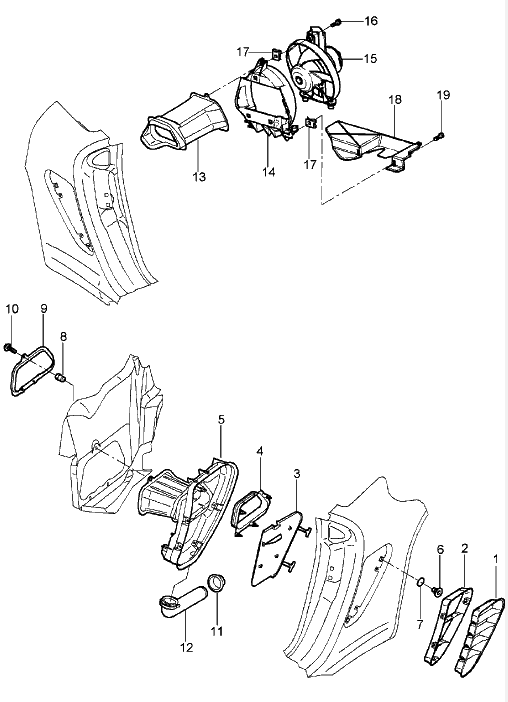 16
17
15
18
19
13
14
17
10
9
8
5
4
3
6
2
1
7
11
12