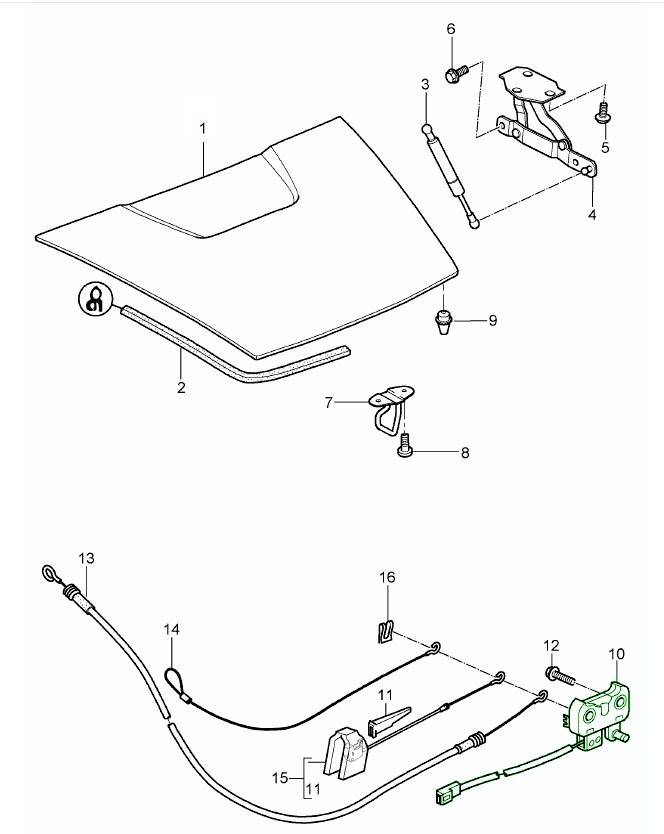 6
3
1
5
4
9
2
7
8
13
16
14
12
10
11
15
11