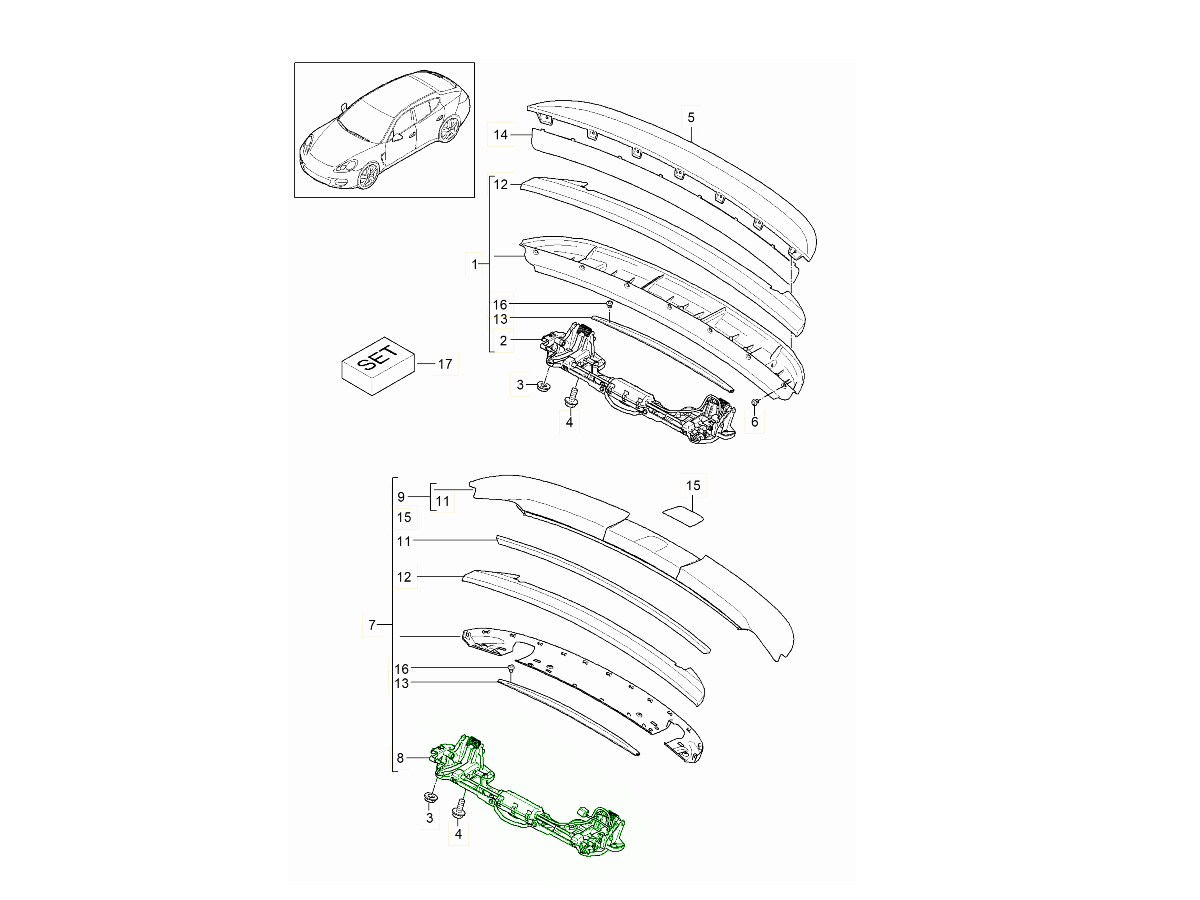 5
14
12
1
16
13
2
SET
17
3
4
6
9
11
15
15
11
12
7
16
13
8
3
4