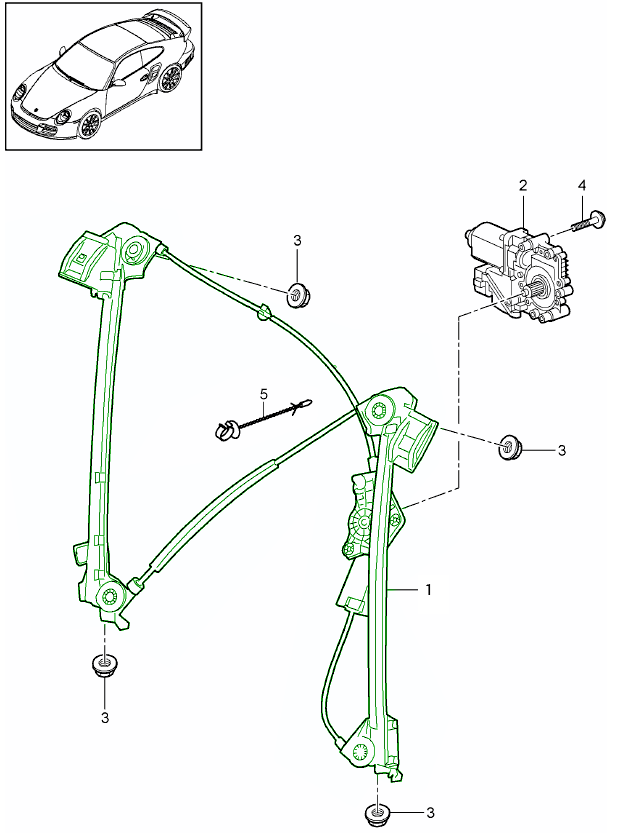 2
4
3
5
3
1
3
3