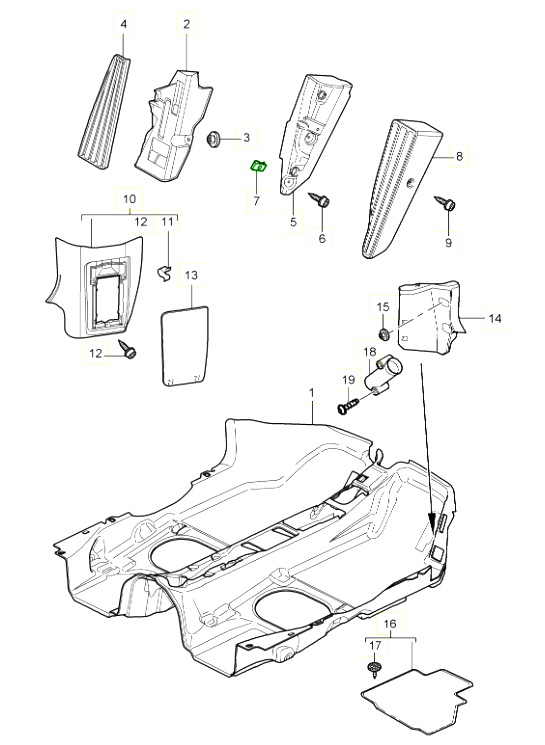 4
2
3
7
5
6
8
9
10
12
11
13
12
15
14
18
19
1
16
17