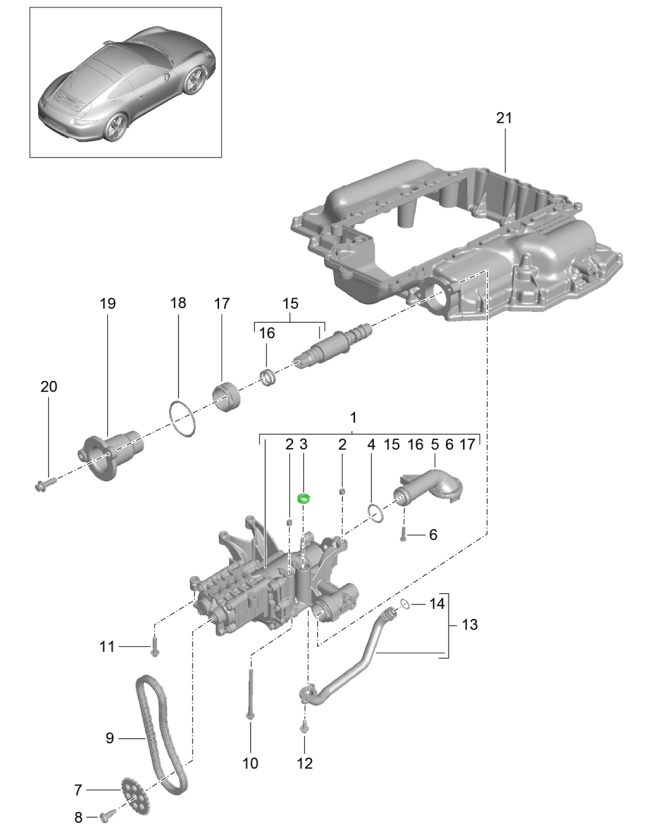 21

19
18
17
15
16

20

1
2 3 2 4 15 16 5 6 17

6

14
13

11

9

10
12

7

8