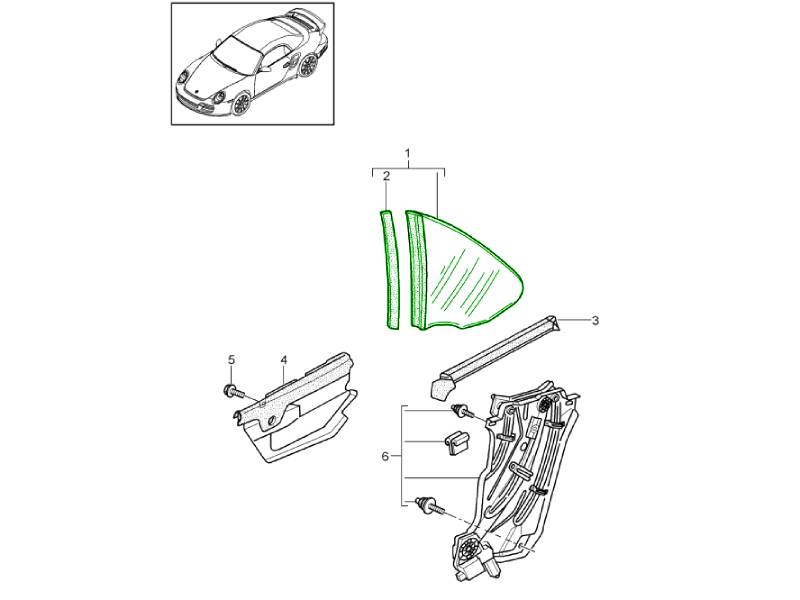 1
2
3
5
4
6