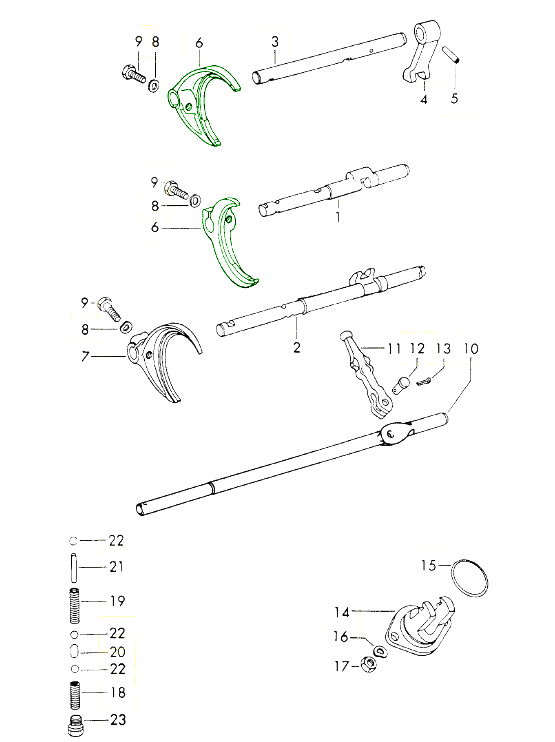 9 8 6 3 4 5

9
8
6
1

9
8
7
2
11 12 13 10

22
21
19
22
20
22
18
23

15
14
16
17