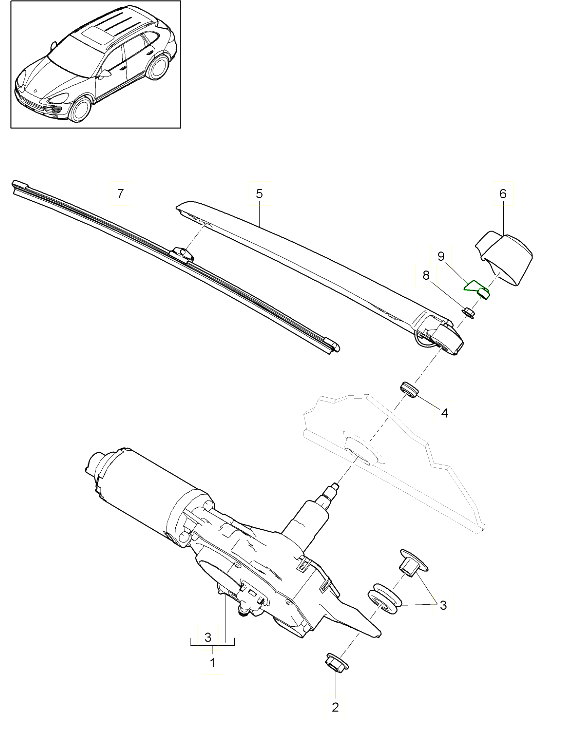 7
5
6
9
8
4
3
3
1
2