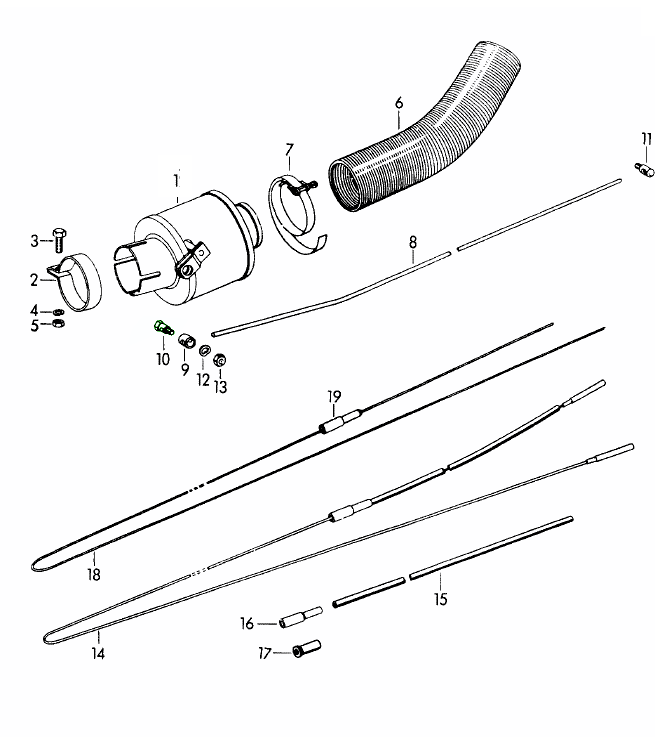 6
11
7
1
8
3
2
4
5
10
9
12
13
19
18
15
16
14
17