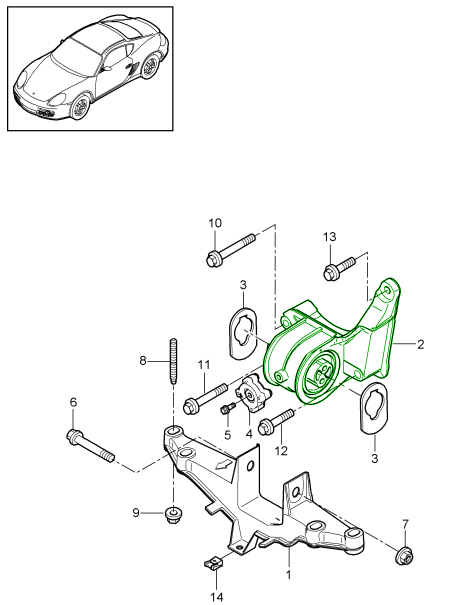 10
13
3
2
8
11
6
5
4
12
3
9
7
1
14