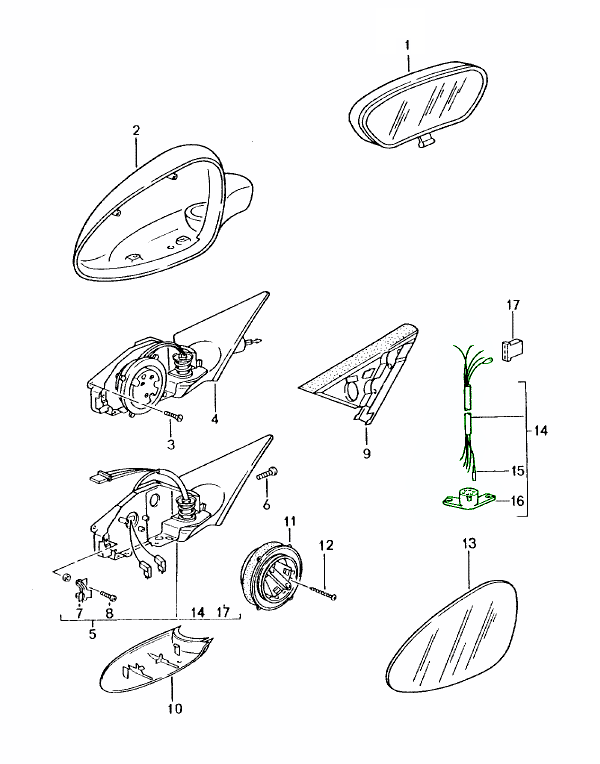 1
2
17
4
3
9
14
15
16
6
11
12
13
7
8
14 17
5
10