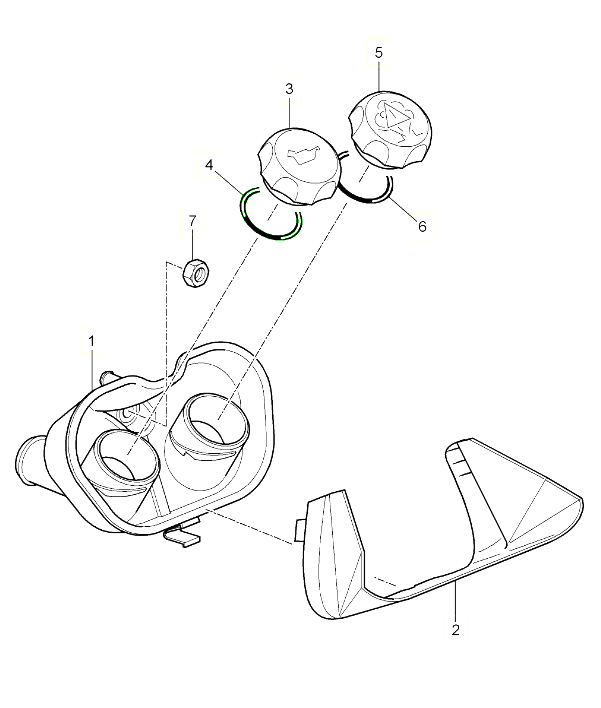 5
3
4
6
7
1
2