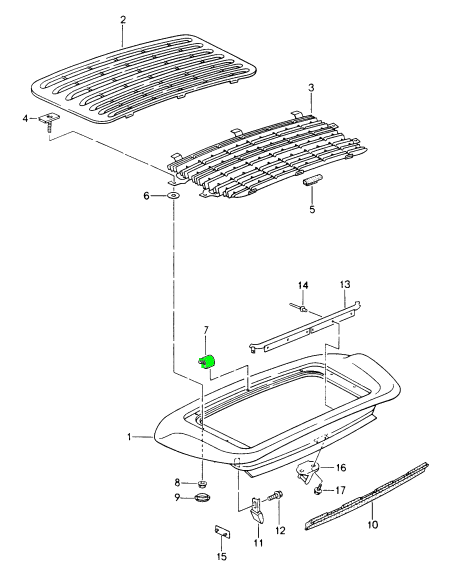 2
3
4
6
5
14
13
7
1
16
8
17
9
12
10
11
15