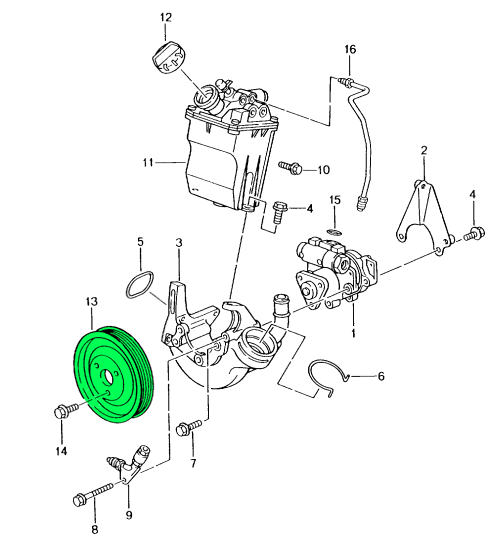 12
16
11
10
2
4
15
4
5
3
13
1
6
14
7
9
8