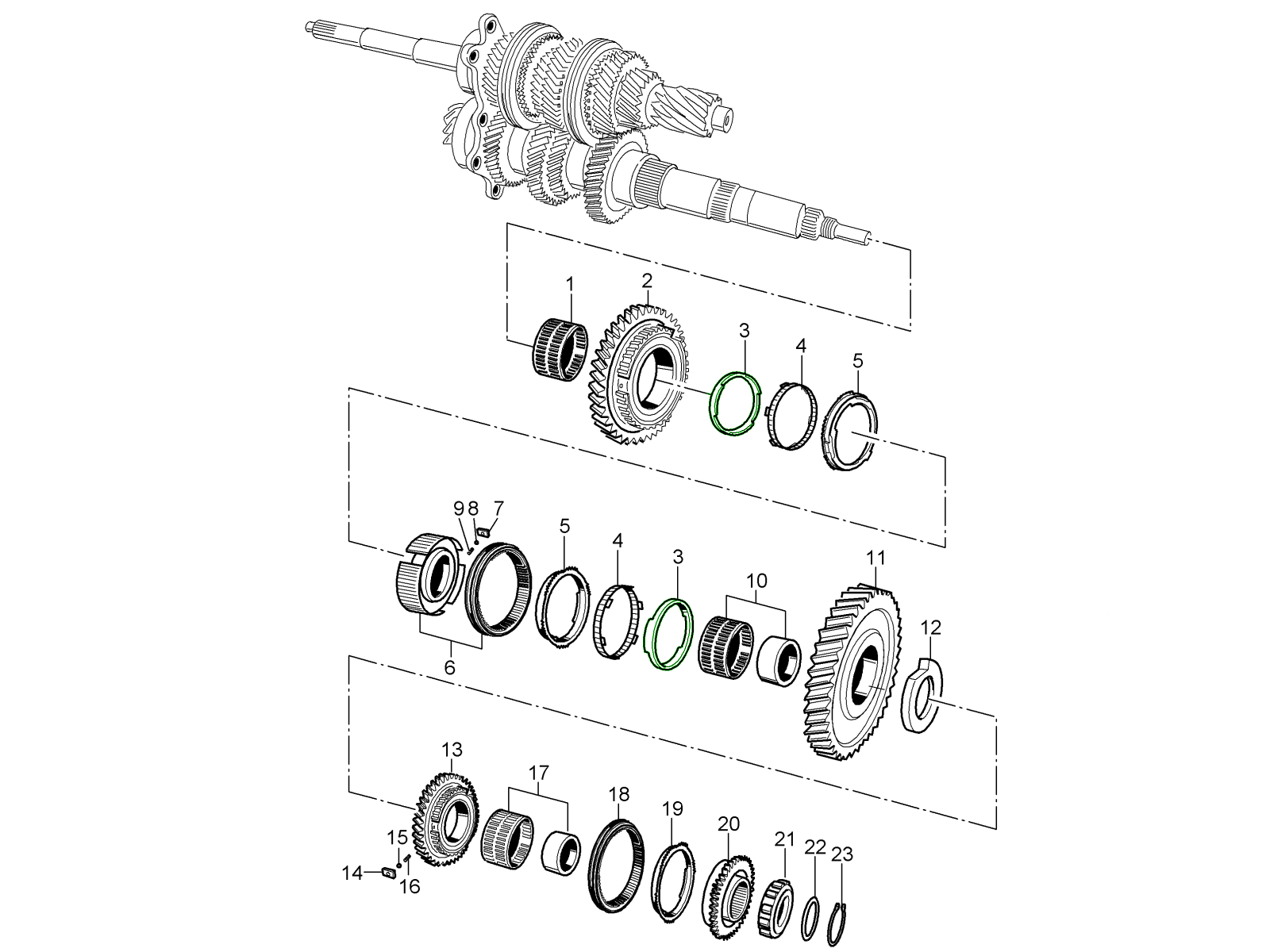 1
2
3
4
5
9
8
7
5
4
3
10
11
12
6
13
17
18
19
20
21
22
23
15
14
16