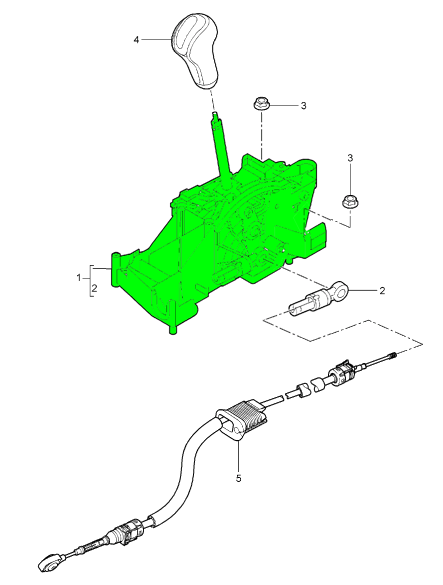 4
3
3
1
2
2
5