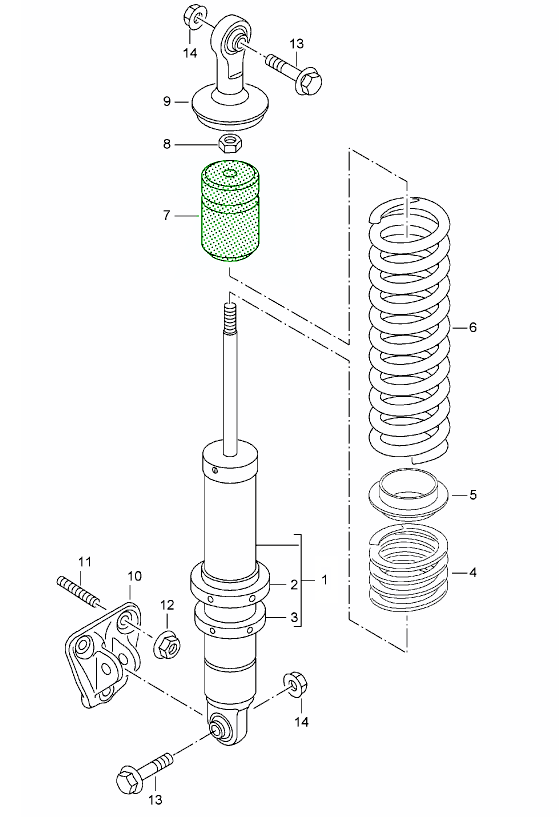 14
13
9
8
7
6
5
4
1
2
3
11
10
12
14
13