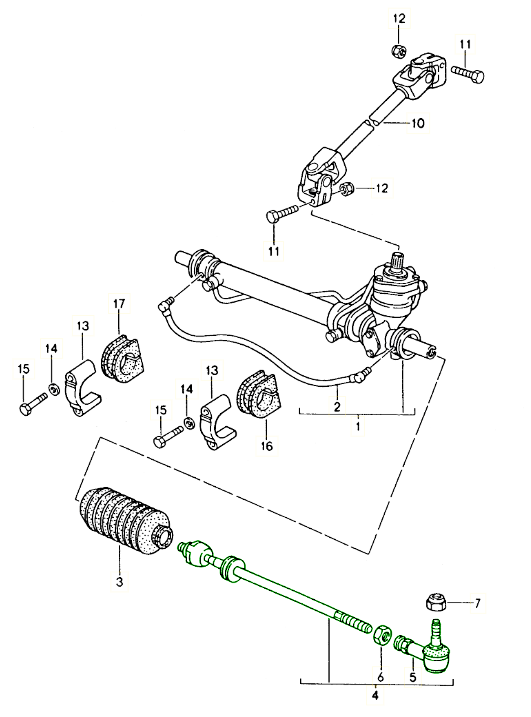 12
11
10
12
11
17
13
14
15
13
14
15
16
2
1
3
7
6
5
4