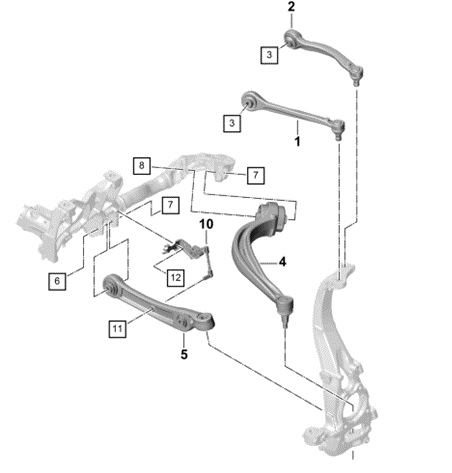 2
3
3
1
8
7
7
10
4
6
12
11
5