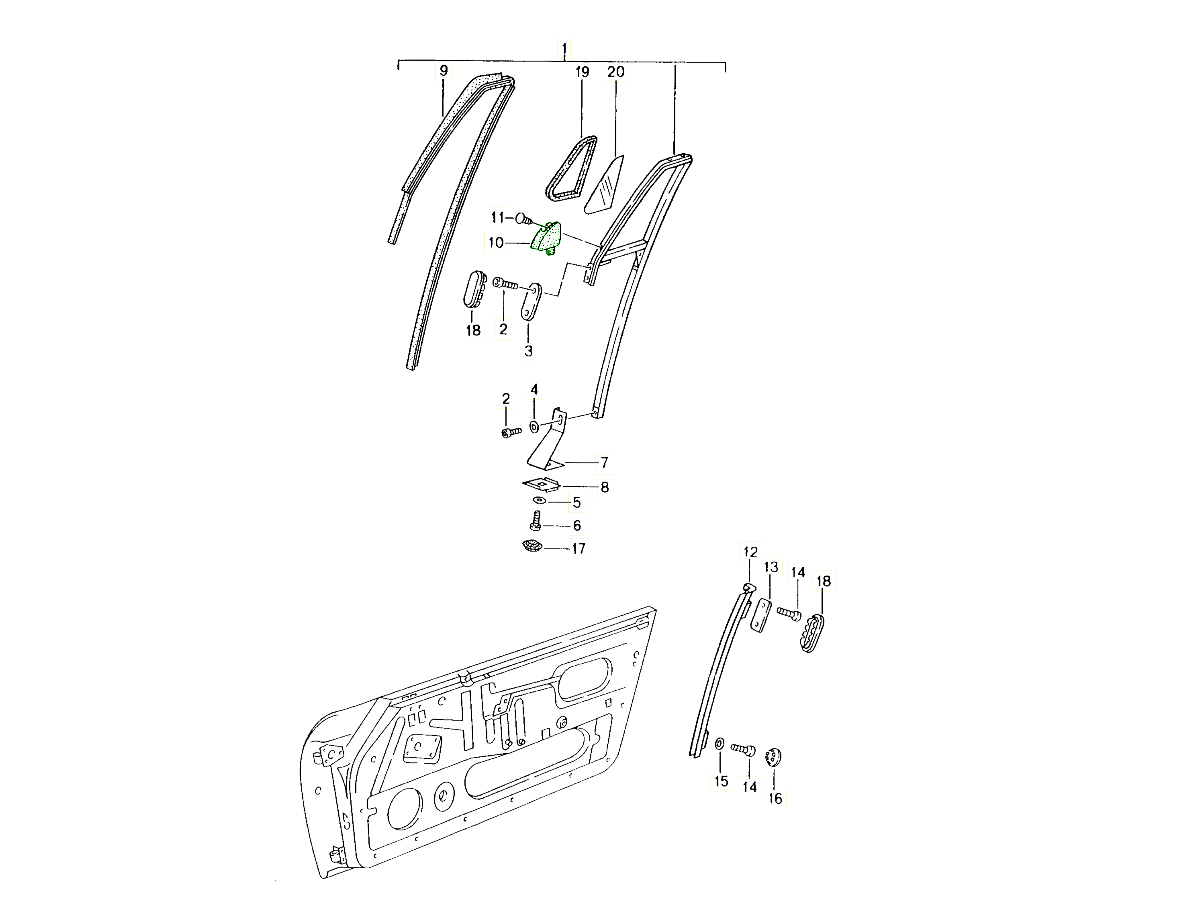 1
9
19
20
11
10
18
2
3
2
4
7
8
5
6
17
12
13
14
18
15
14
16