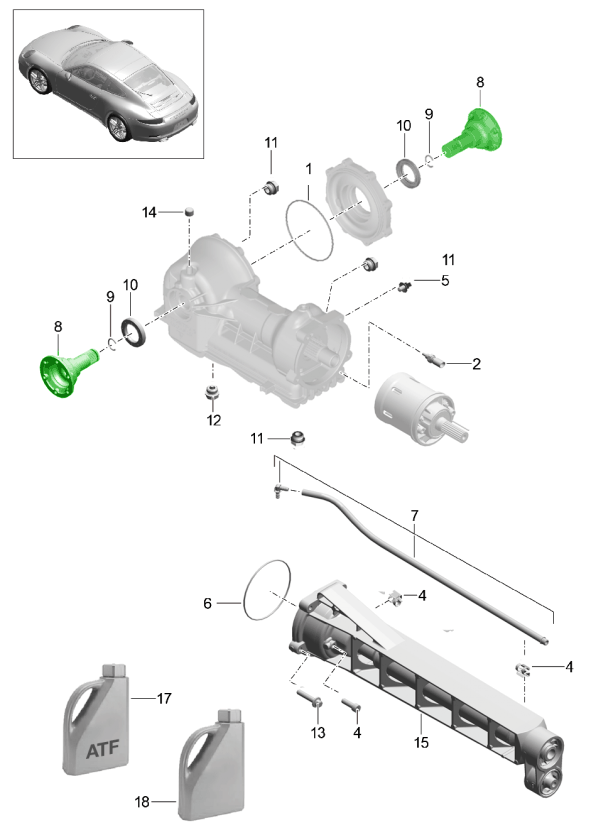 8
9
10
11
1
14
11
5
10
9
8
2
12
11
7
6
4
4
17
ATF
13
4
15
18