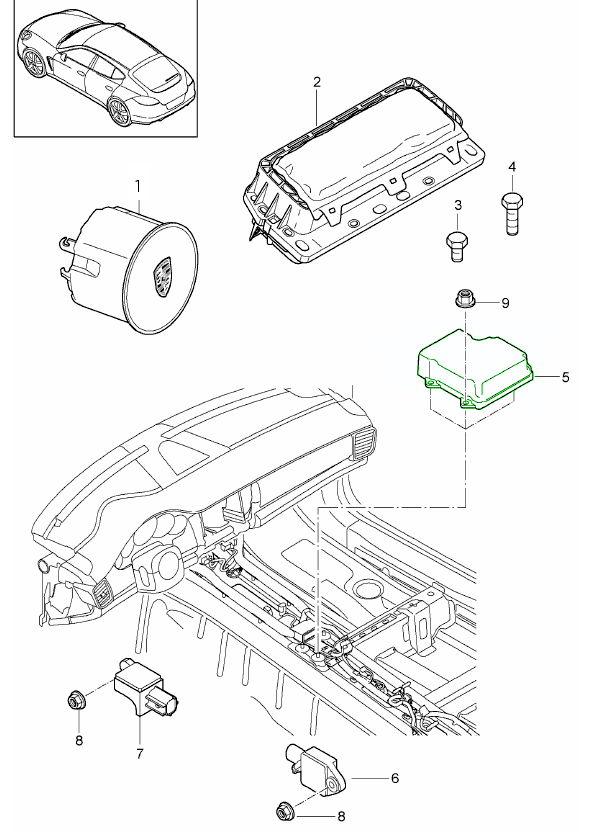 2
4
1
3
9
5
8
7
6
8