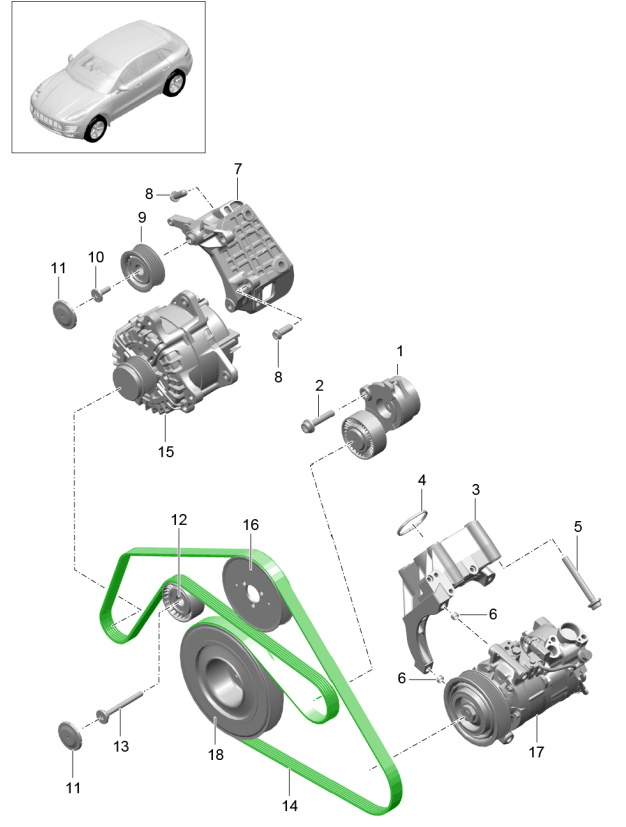 7
8
9
10
11
8
1
2
15
4
3
5
12
16
6
6
13
18
17
11
14