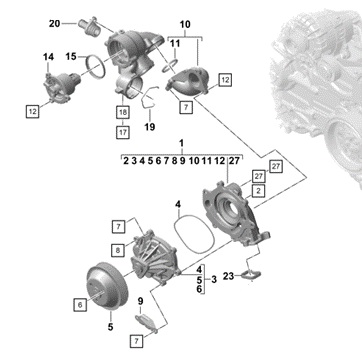 20
10
11
14
15
12
12
7
18
17
19
1
2 3 4 5 6 7 8 9 10 11 12 27
27
27
2
4
7
8
4
5
6
3
23
6
9
5
7