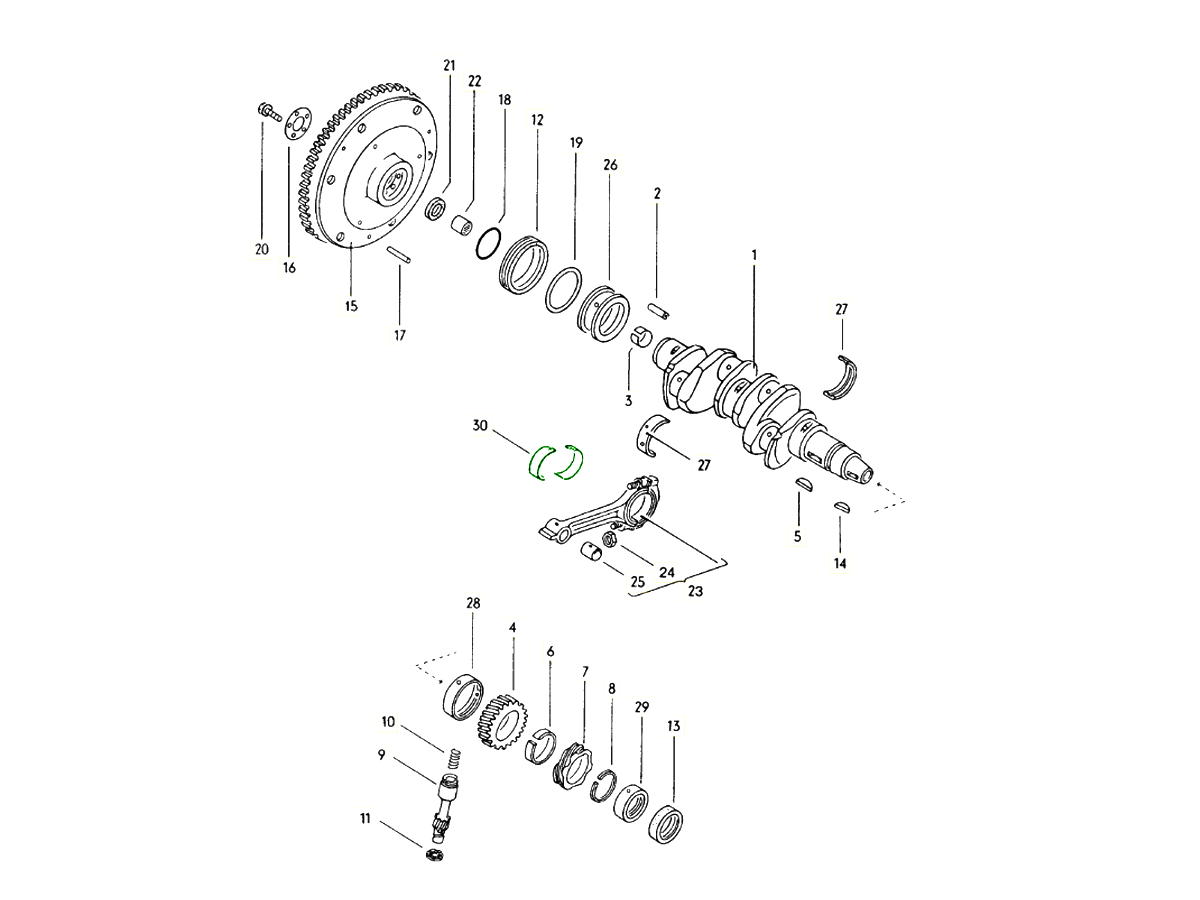 21
22
18
12
19
26
2
1
27
20
16
15
17
3
30
27
5
14
24
25
23
28
4
6
7
8
29
13
10
9
11