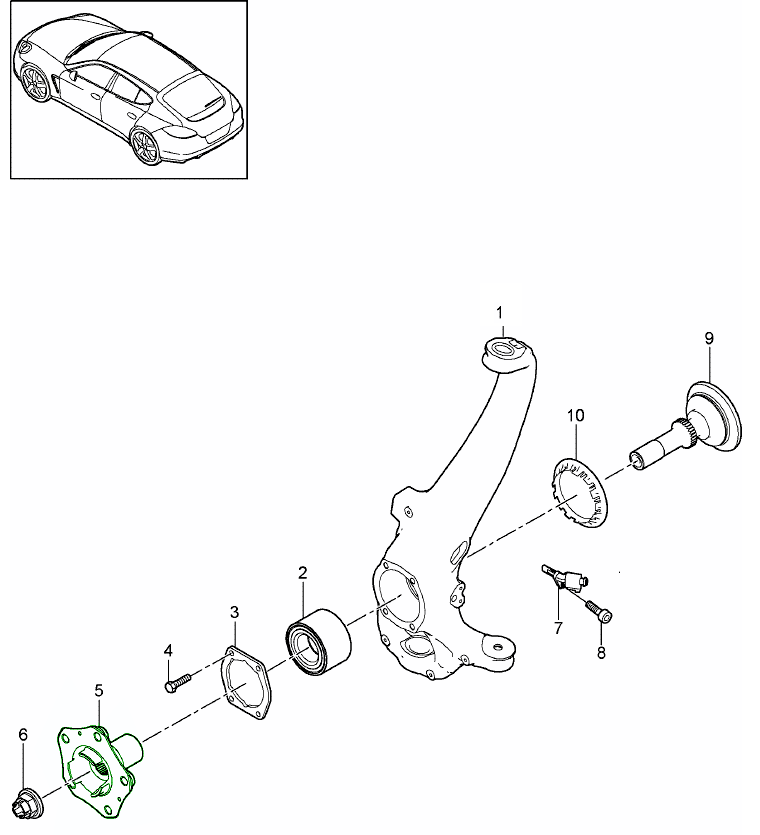 1
9
10
2
3
4
7
8
5
6