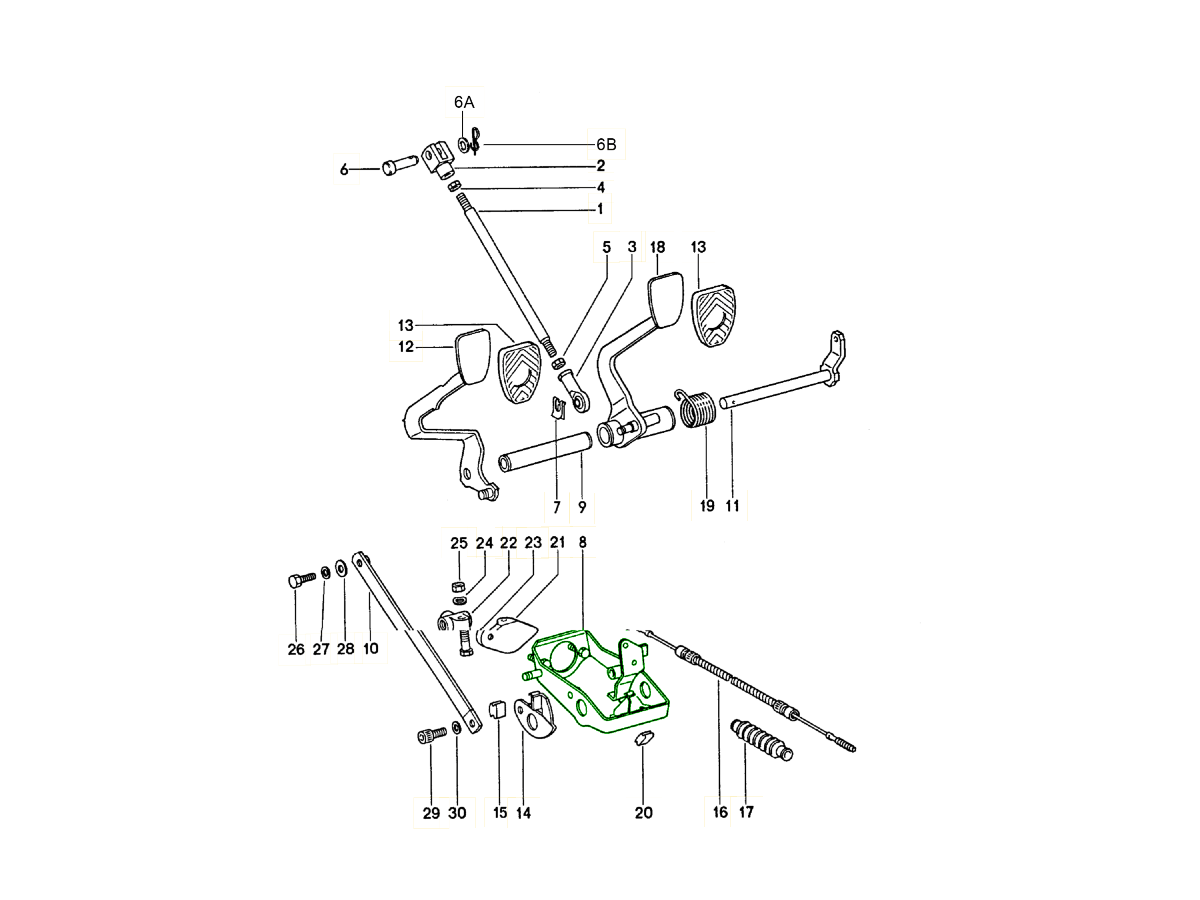 6A
6B
6
2
4
1
5
3
18
13
13
12
7
9
19
11
25
24
22
23
21
8
26
27
28
10
29
30
15
14
20
16
17