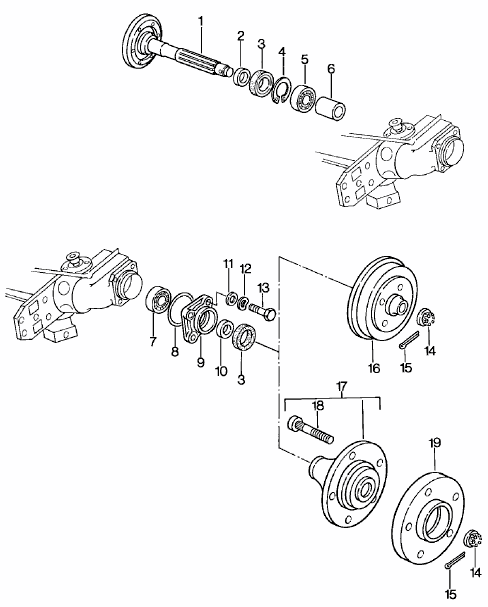 1
2
3
4
5
6
11
12
13
7
8
9
10
3
16
15
14
17
18
19
14
15