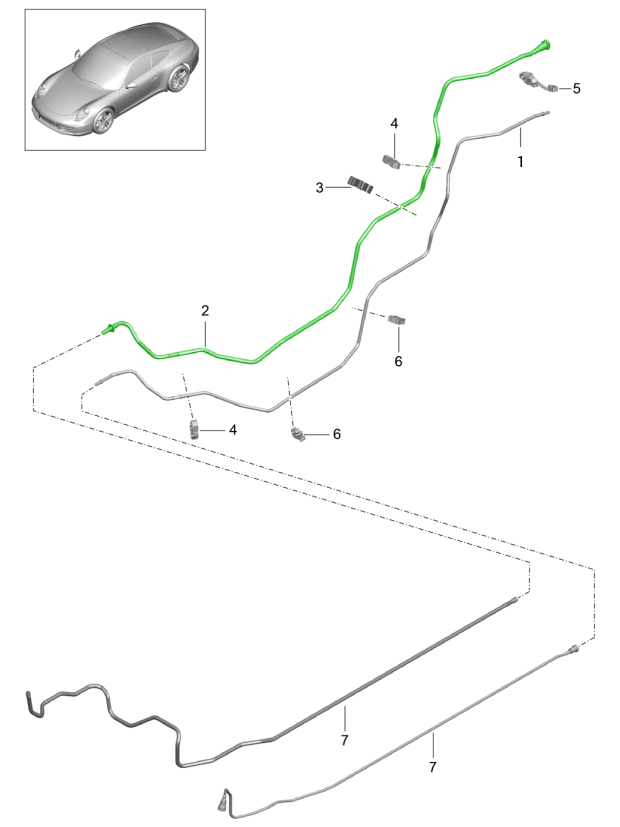 5
4
1
3
2
6
4
6
7
7