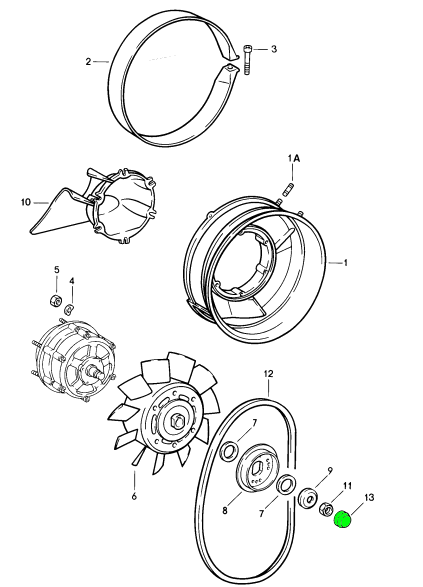 2
3
1A
10
1
5
4
12
7
9
11
13
8
7
6