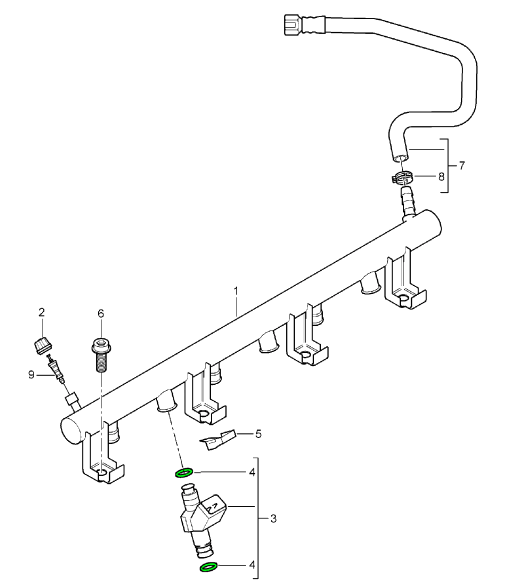 7
8
1
2
6
9
5
4
3
4