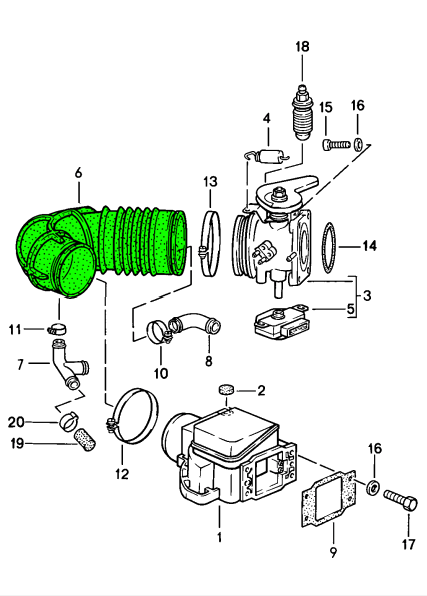 18
15
16
4
6
13
14
3
5
11
7
10
8
2
20
19
12
16
1
9
17