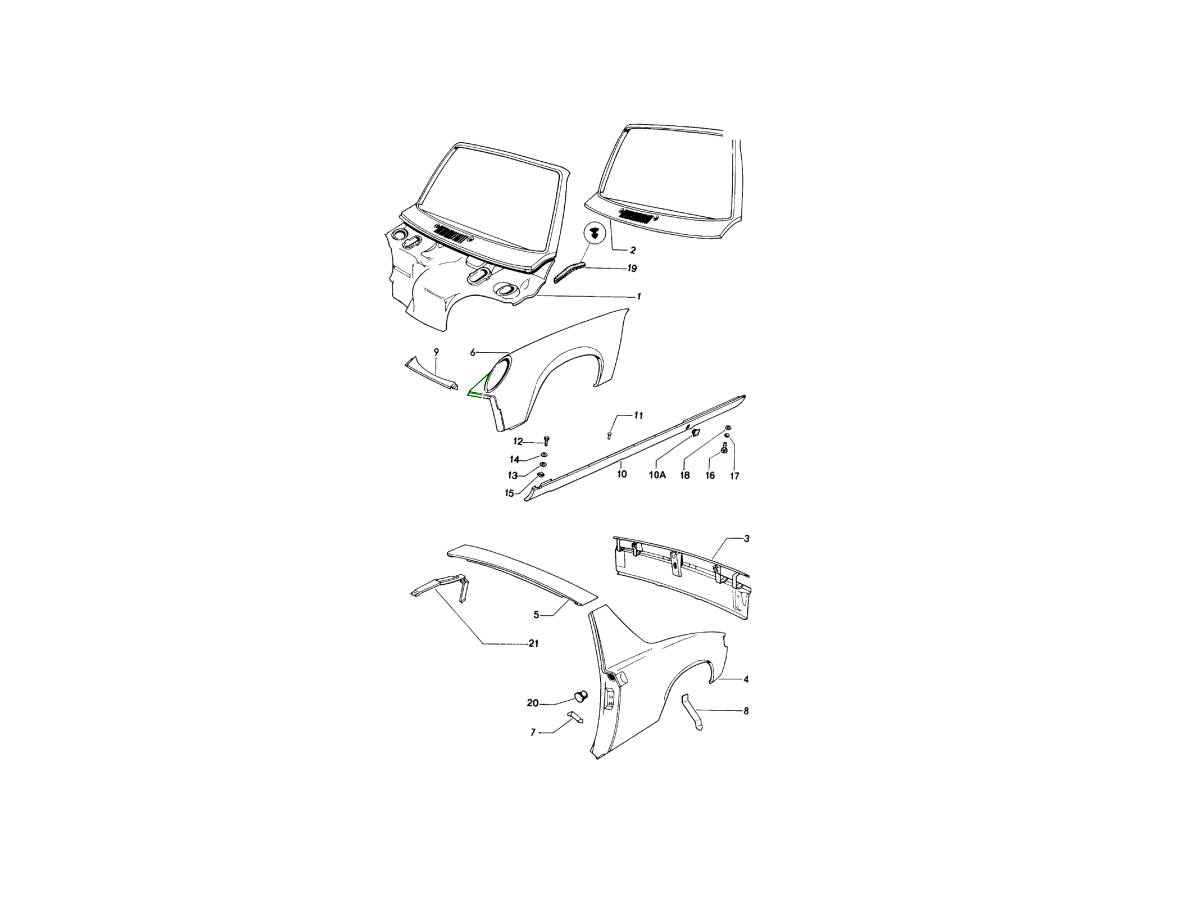 2
19
1
9
6
11
12
14
13
15
10
10A
18
16
17
3
5
21
4
20
8
7