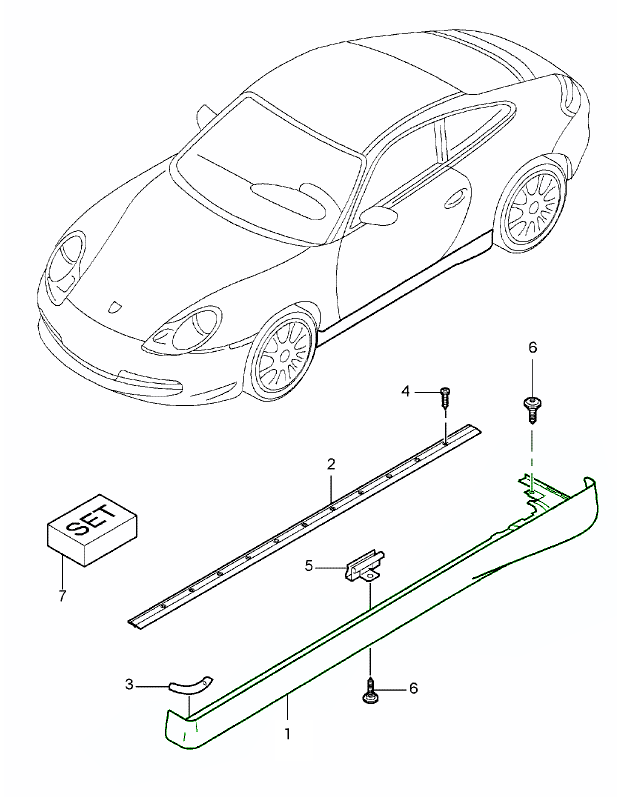 6
4
2
SET
7
5
3
6
1