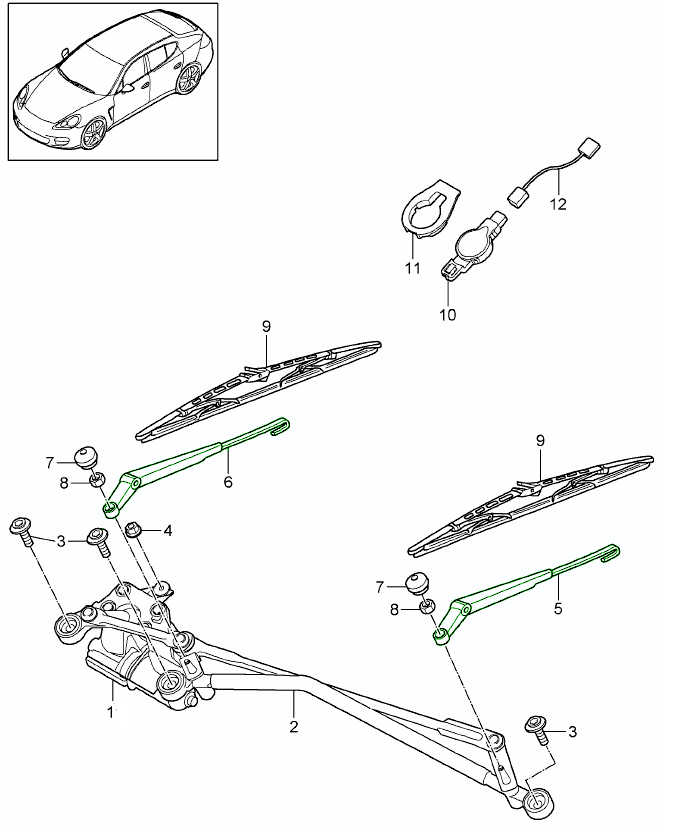 12
11
10
9
7
8
6
4
3
9
7
8
5
1
2
3