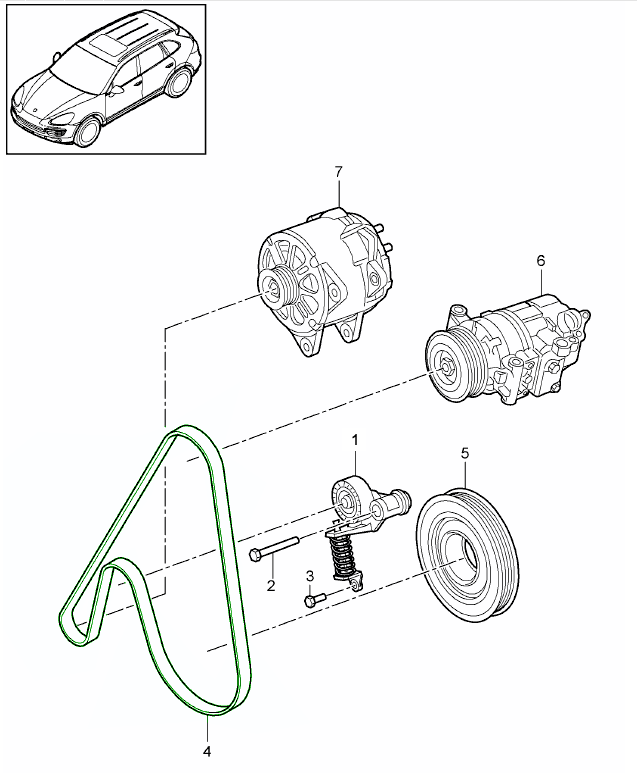 7
6
1
5
2
3
4