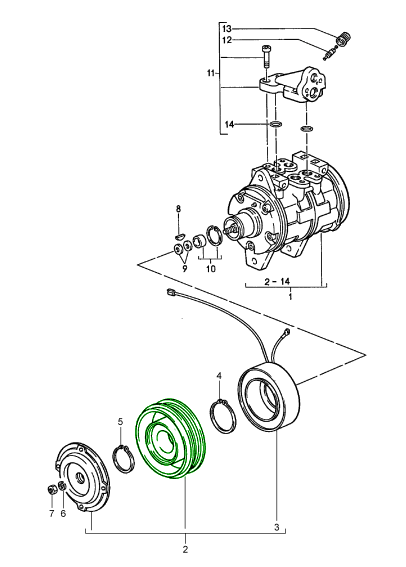 13
12
11
14
8
9
10
2 – 14
1
4
5
7
6
3
2