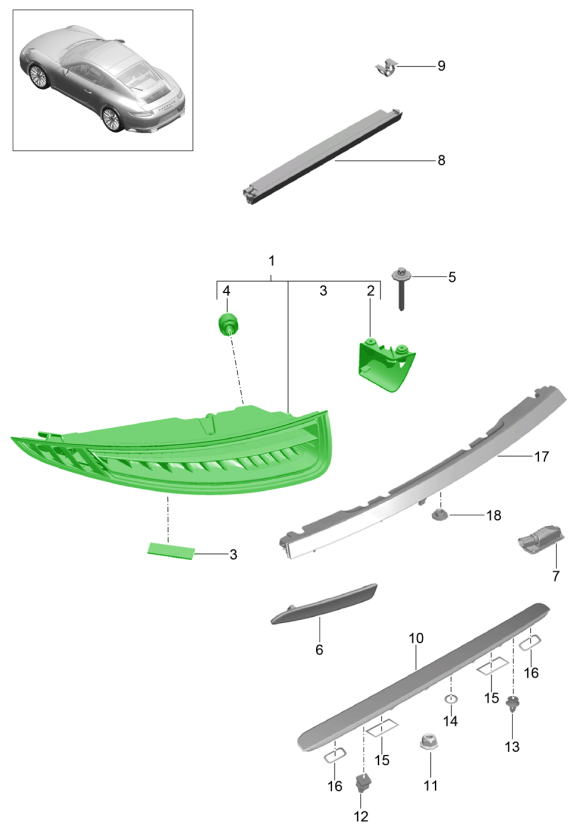 9
8
1
4
3
2
5
17
18
3
7
6
10
16
15
14
13
15
16
11
12