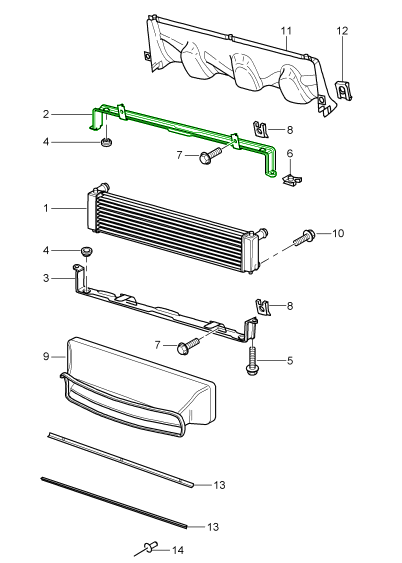 11
12
2
8
4
7
6
1
10
4
3
8
7
5
9
13
13
14