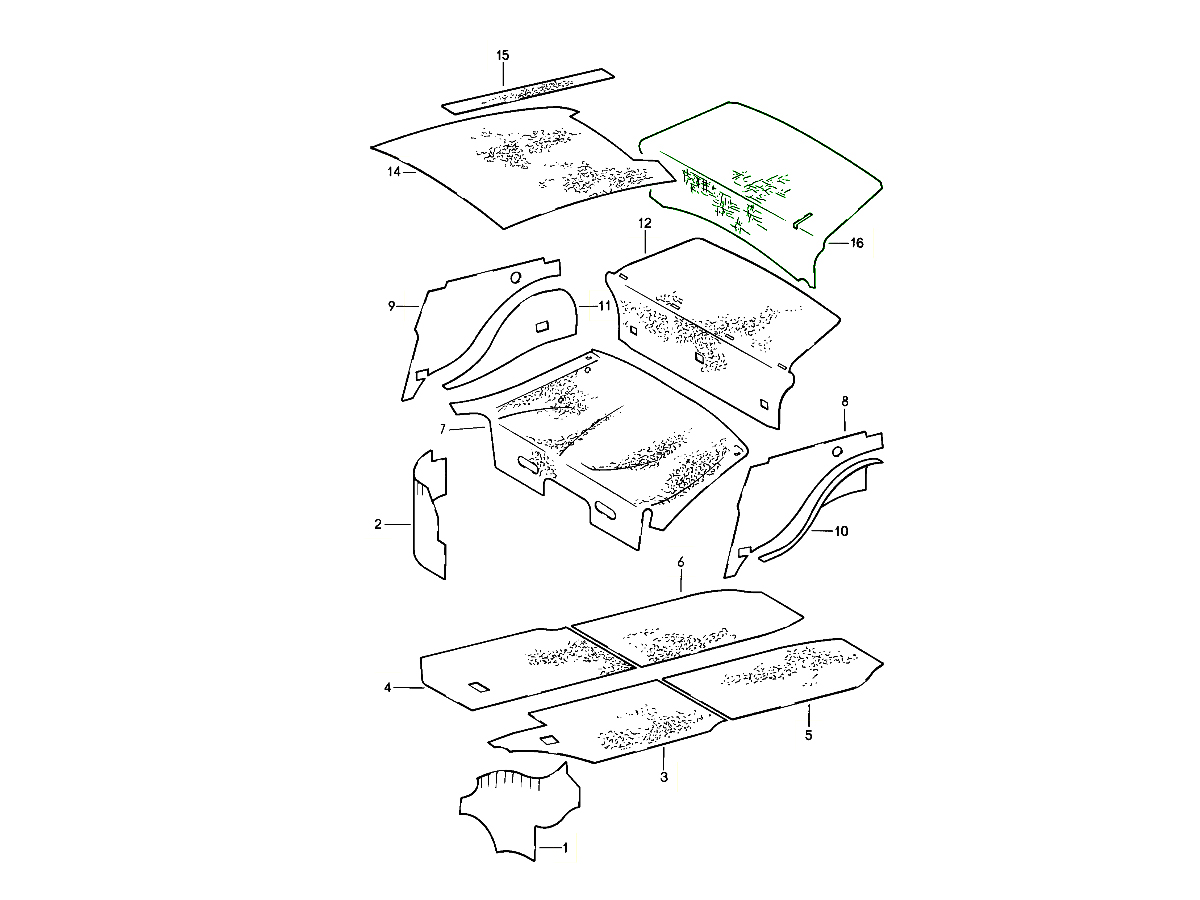 15
14
16
12
9
11
7
8
2
10
6
4
5
3
1