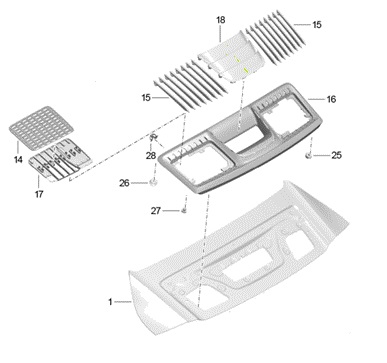 18
15
15
16
14
28
25
17
26
27
1