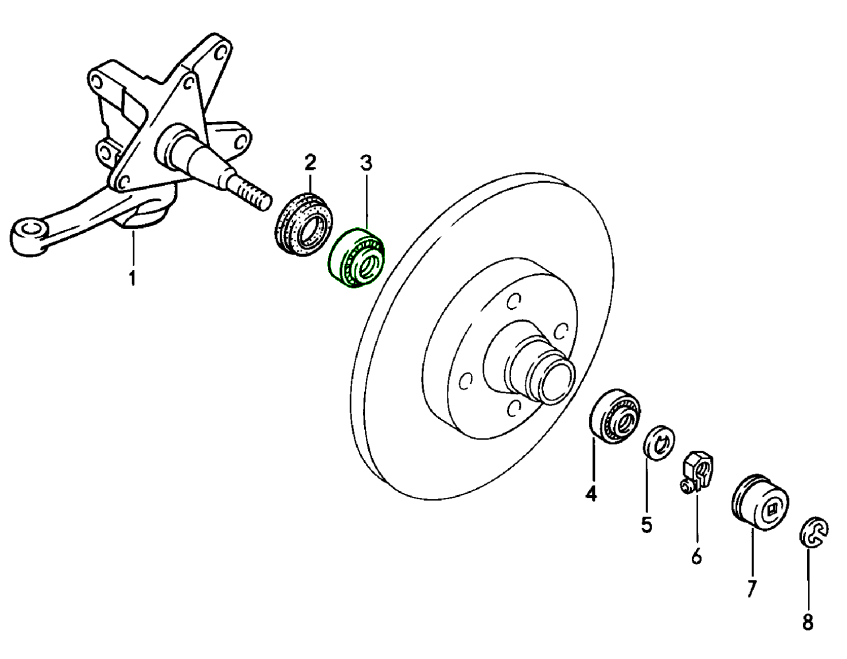 2
3
1
4
5
6
7
8