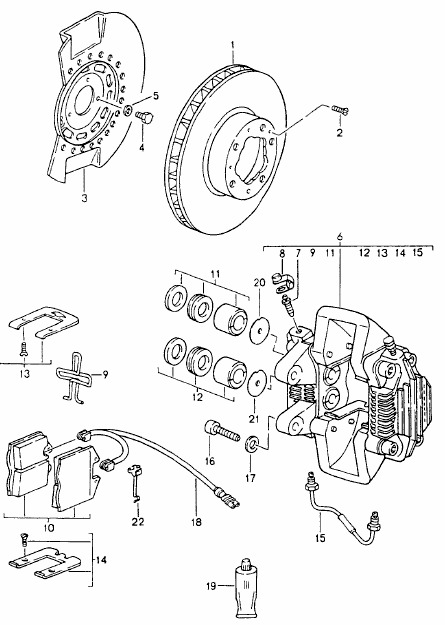 1
5
2
4
3
6
8 7 9 11 12 13 14 15
11
20
13
9
12
21
16
17
10
22
18
15
14
19