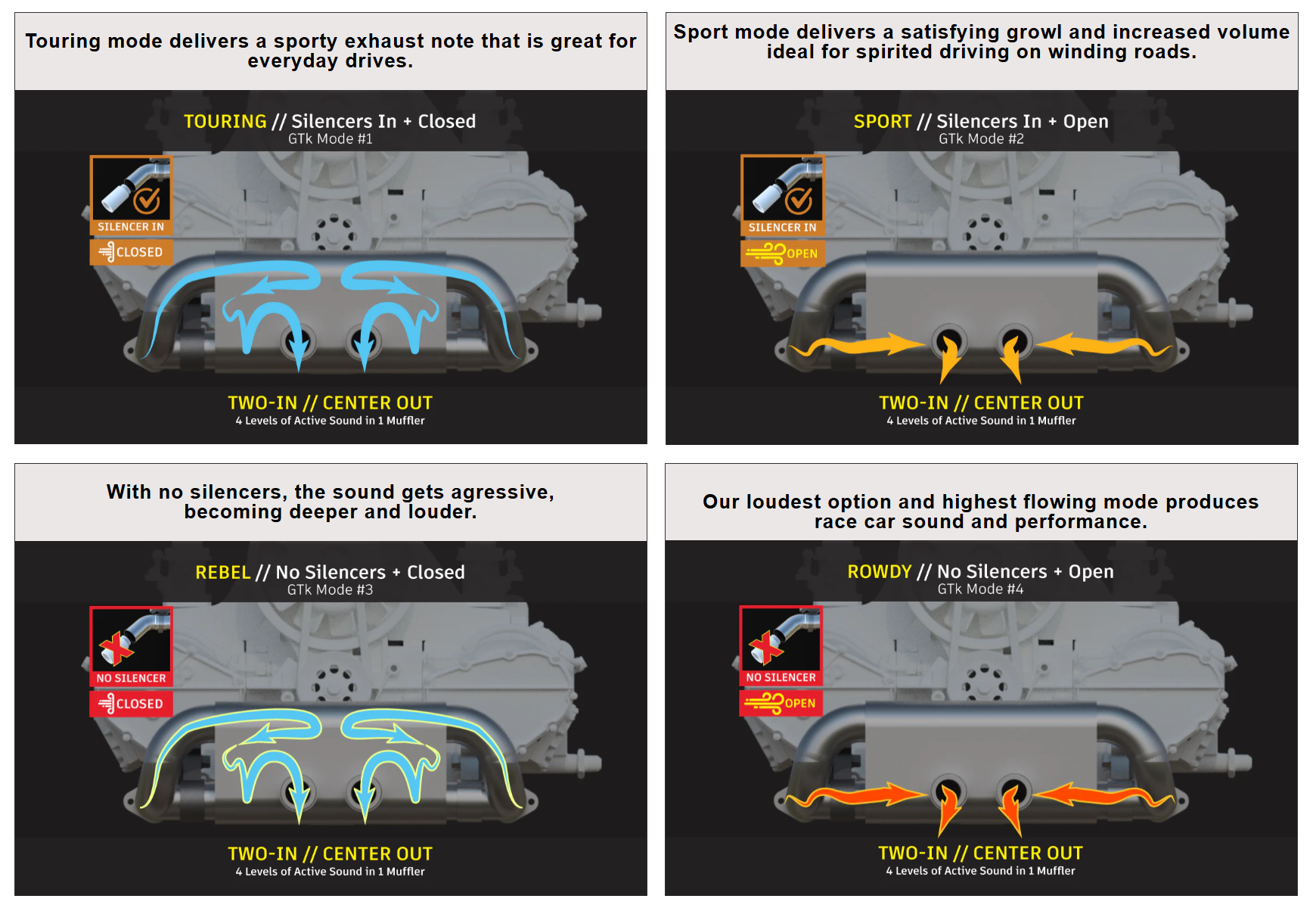 Touring mode delivers a sporty exhaust note that is great for everyday drives.

TOURING // Silencers In + Closed
GTk Mode #1

SILENCER IN
CLOSED

TWO-IN // CENTER OUT
4 Levels of Active Sound in 1 Muffler

Sport mode delivers a satisfying growl and increased volume ideal for spirited driving on winding roads.

SPORT // Silencers In + Open
GTk Mode #2

SILENCER IN
OPEN

TWO-IN // CENTER OUT
4 Levels of Active Sound in 1 Muffler

With no silencers, the sound gets agressive, becoming deeper and louder.

REBEL // No Silencers + Closed
GTk Mode #3

NO SILENCER
CLOSED

TWO-IN // CENTER OUT
4 Levels of Active Sound in 1 Muffler

Our loudest option and highest flowing mode produces race car sound and performance.

ROWDY // No Silencers + Open
GTk Mode #4

NO SILENCER
OPEN

TWO-IN // CENTER OUT
4 Levels of Active Sound in 1 Muffler