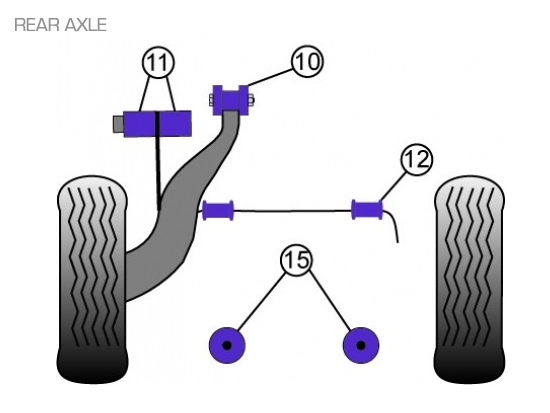 REAR AXLE

11

10

12

15