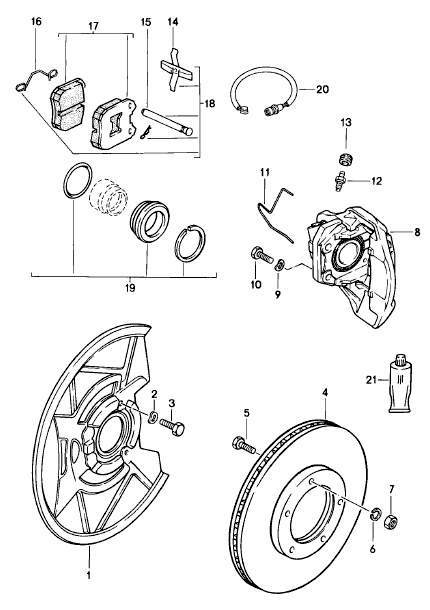 16
17
15
14
18
20
13
12
11
8
10
9
19
21
2
3
4
5
7
6
1