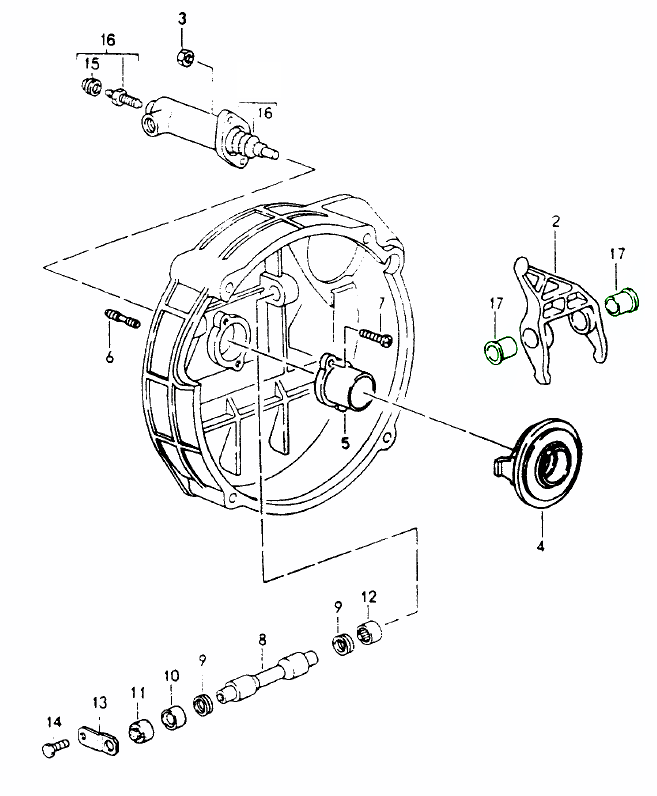 3
16
15
16
2
17
17
7
6
5
4
9
12
8
9
10
11
13
14