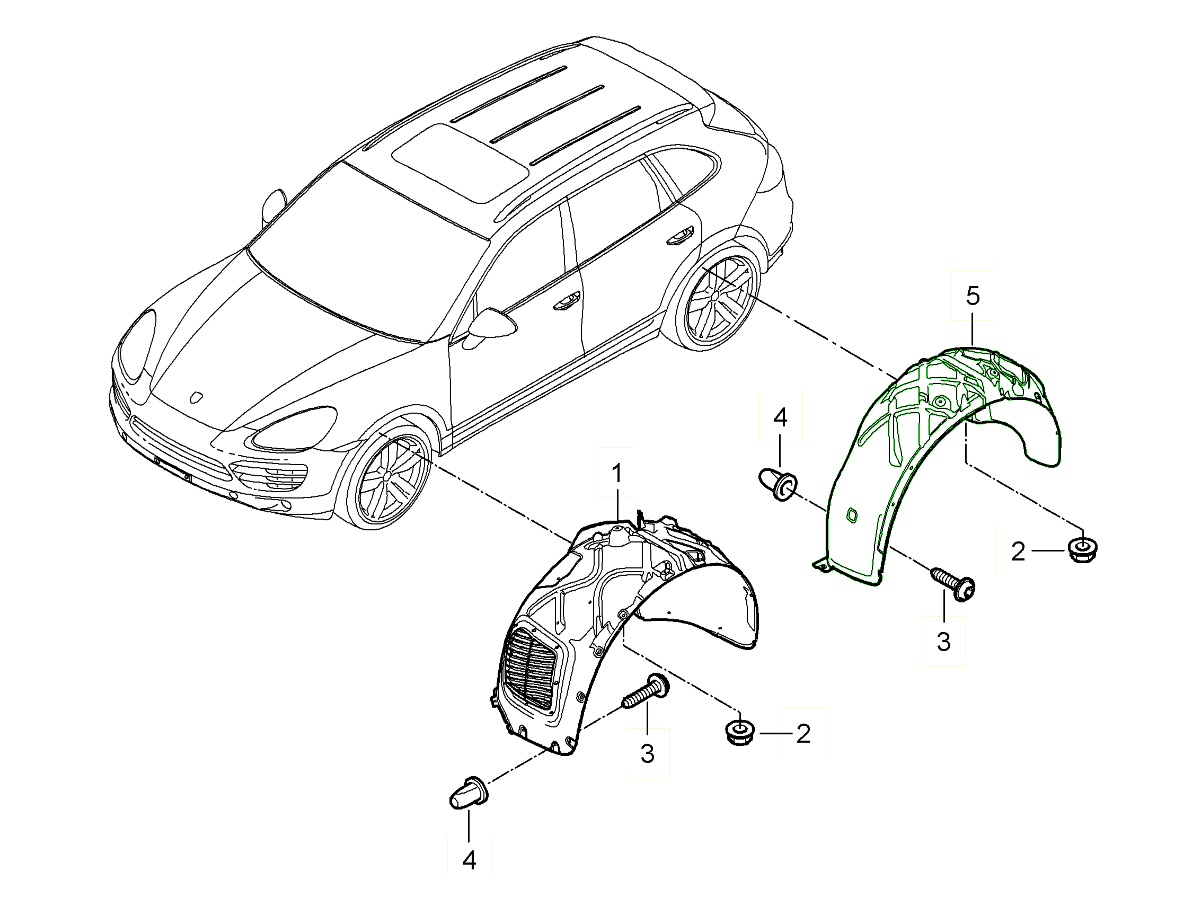 5
4
1
2
3
3
2
4